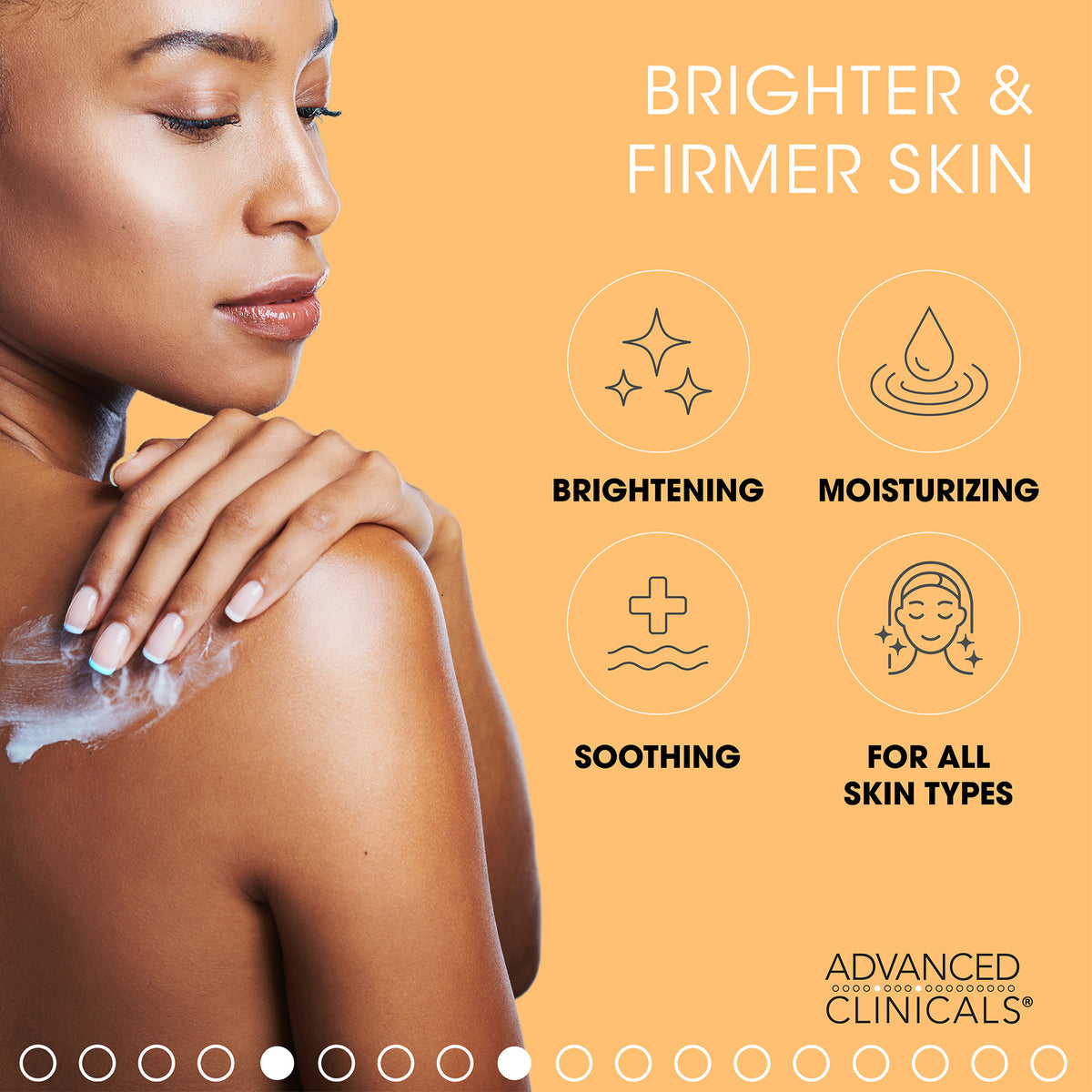 BRIGHTER & FIRMER SKIN

BRIGHTENING

MOISTURIZING

SOOTHING

FOR ALL SKIN TYPES

ADVANCED CLINICALS®