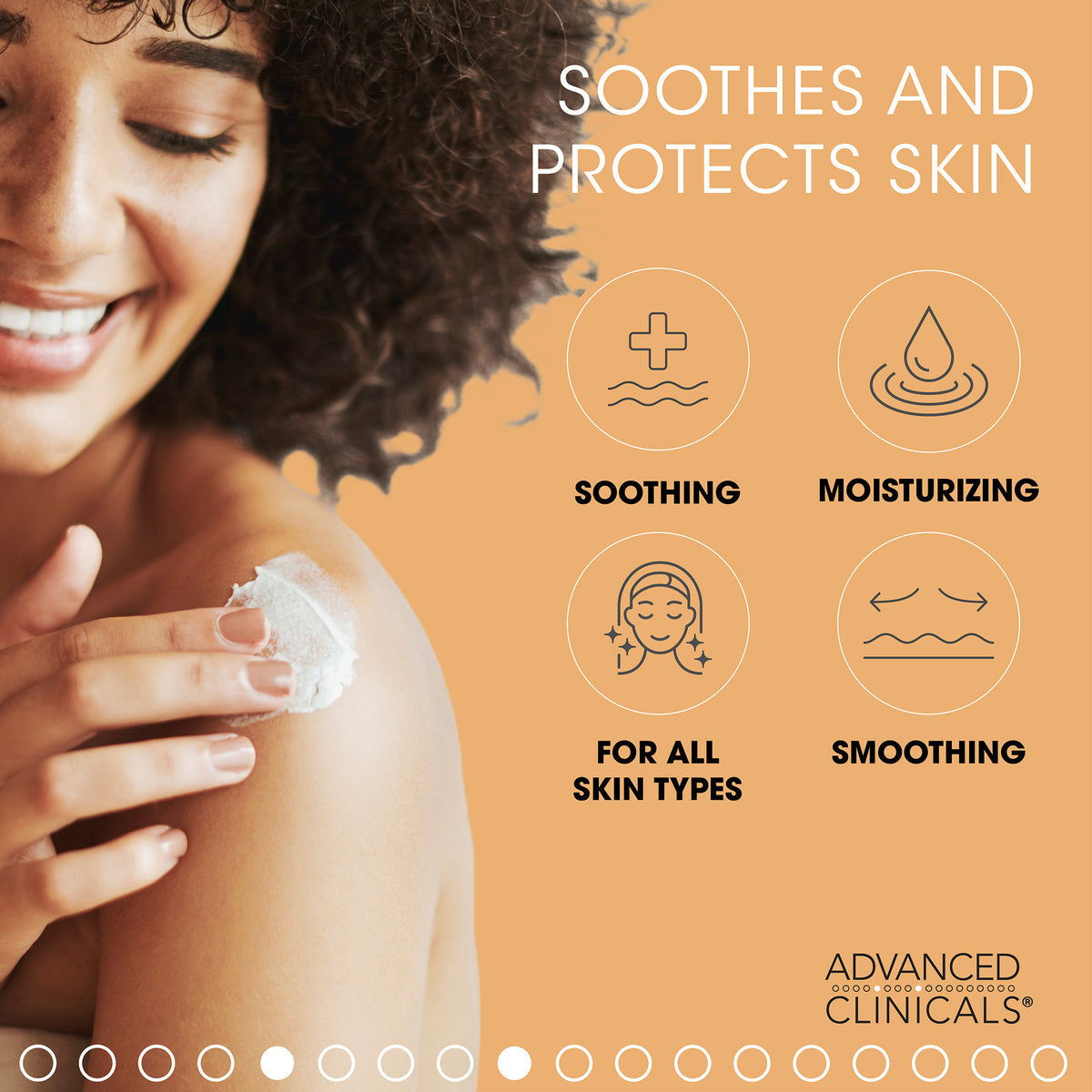 SOOTHES AND PROTECTS SKIN

SOOTHING

MOISTURIZING

FOR ALL SKIN TYPES

SMOOTHING

ADVANCED CLINICALS®