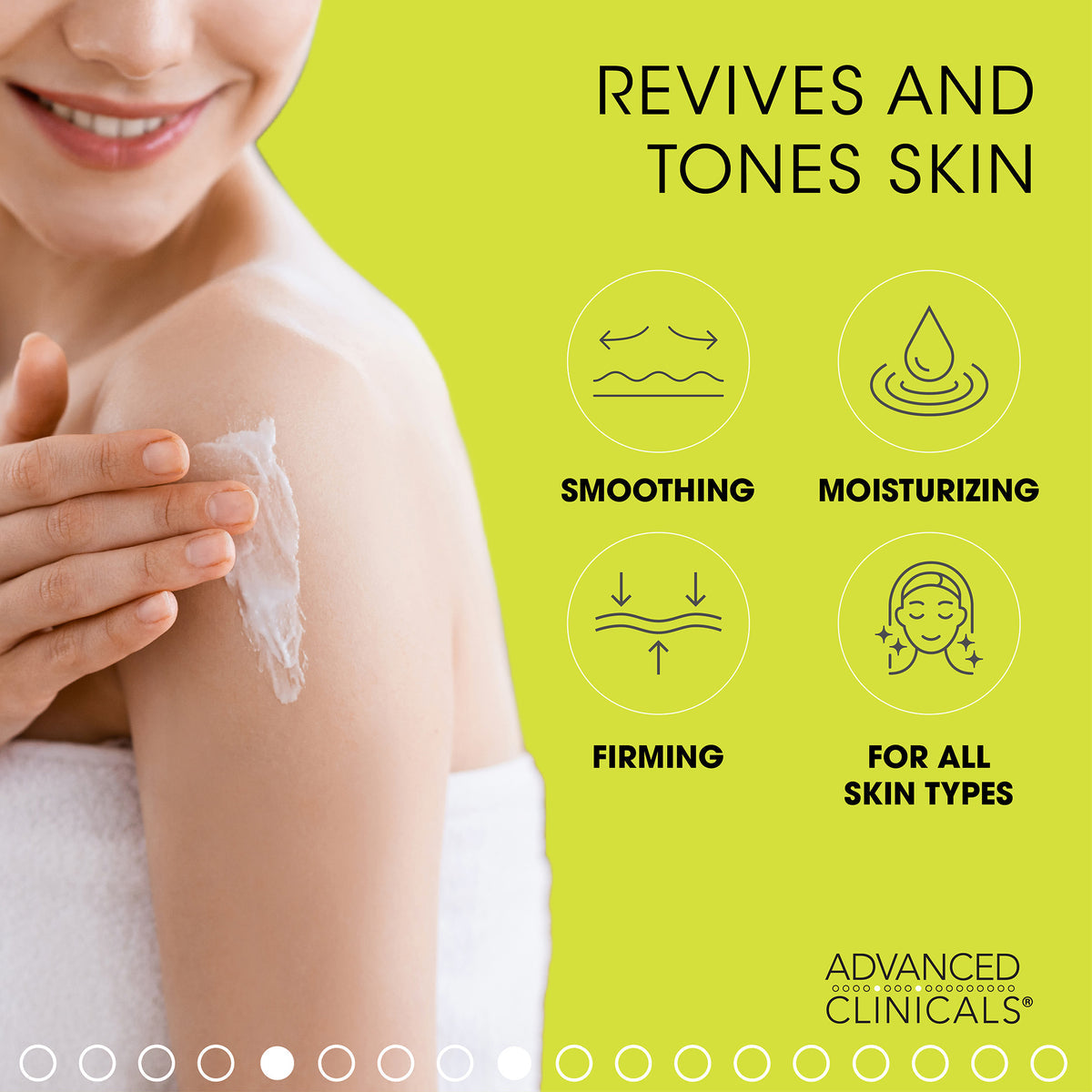 REVIVES AND TONES SKIN

SMOOTHING

MOISTURIZING

FIRMING

FOR ALL SKIN TYPES

ADVANCED CLINICALS®