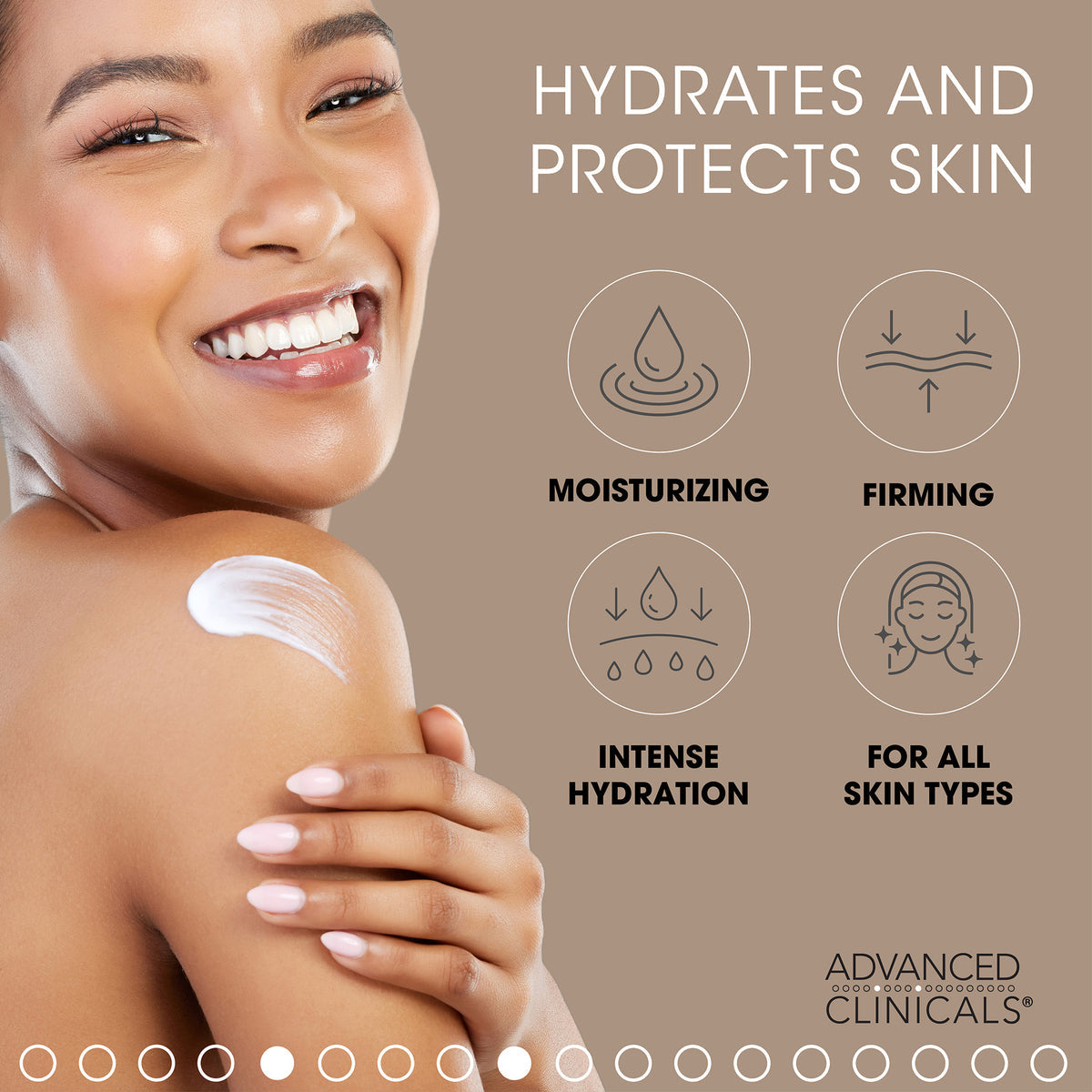 HYDRATES AND PROTECTS SKIN

MOISTURIZING

FIRMING

INTENSE HYDRATION

FOR ALL SKIN TYPES

ADVANCED CLINICALS®