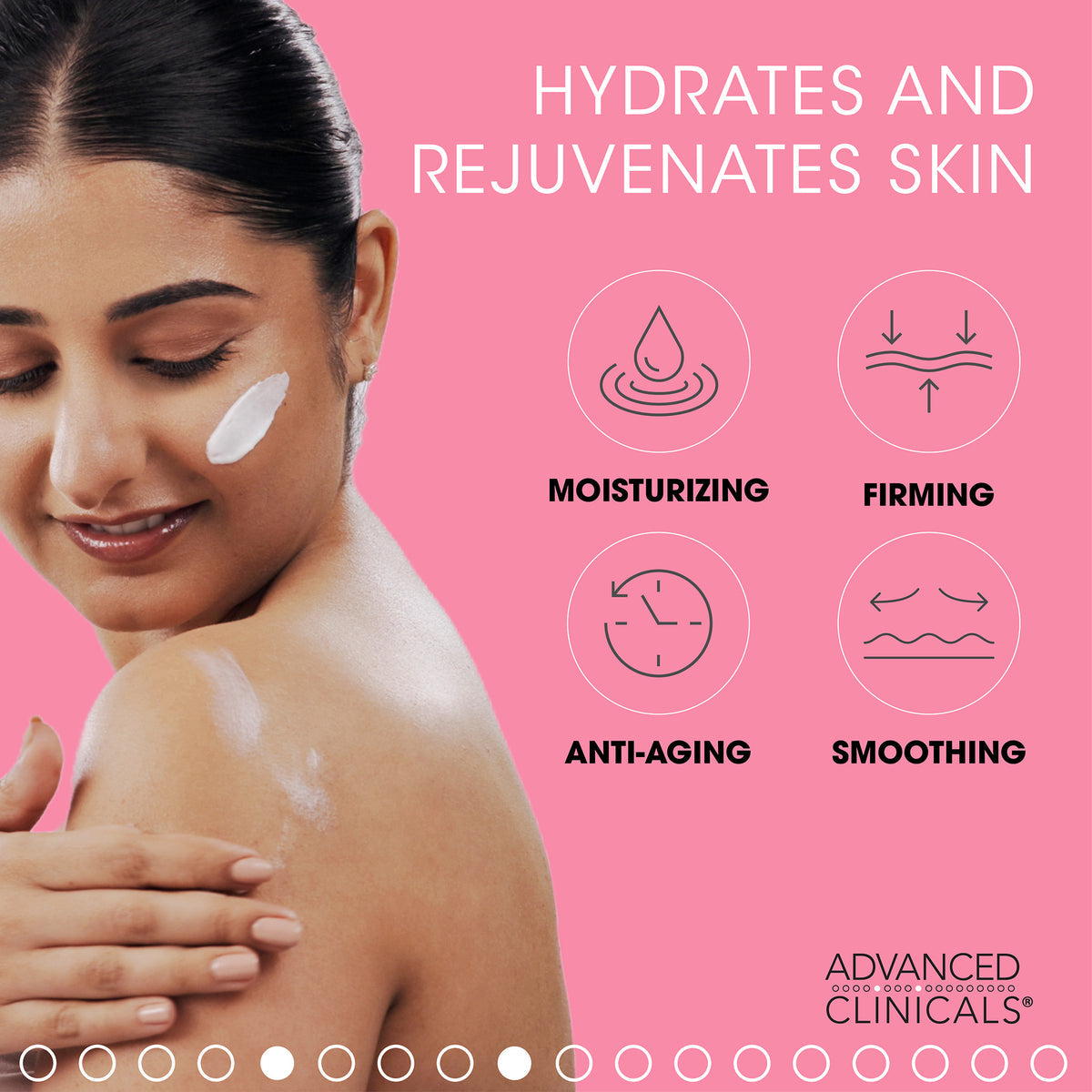 HYDRATES AND REJUVENATES SKIN

MOISTURIZING

FIRMING

ANTI-AGING

SMOOTHING

ADVANCED CLINICALS®