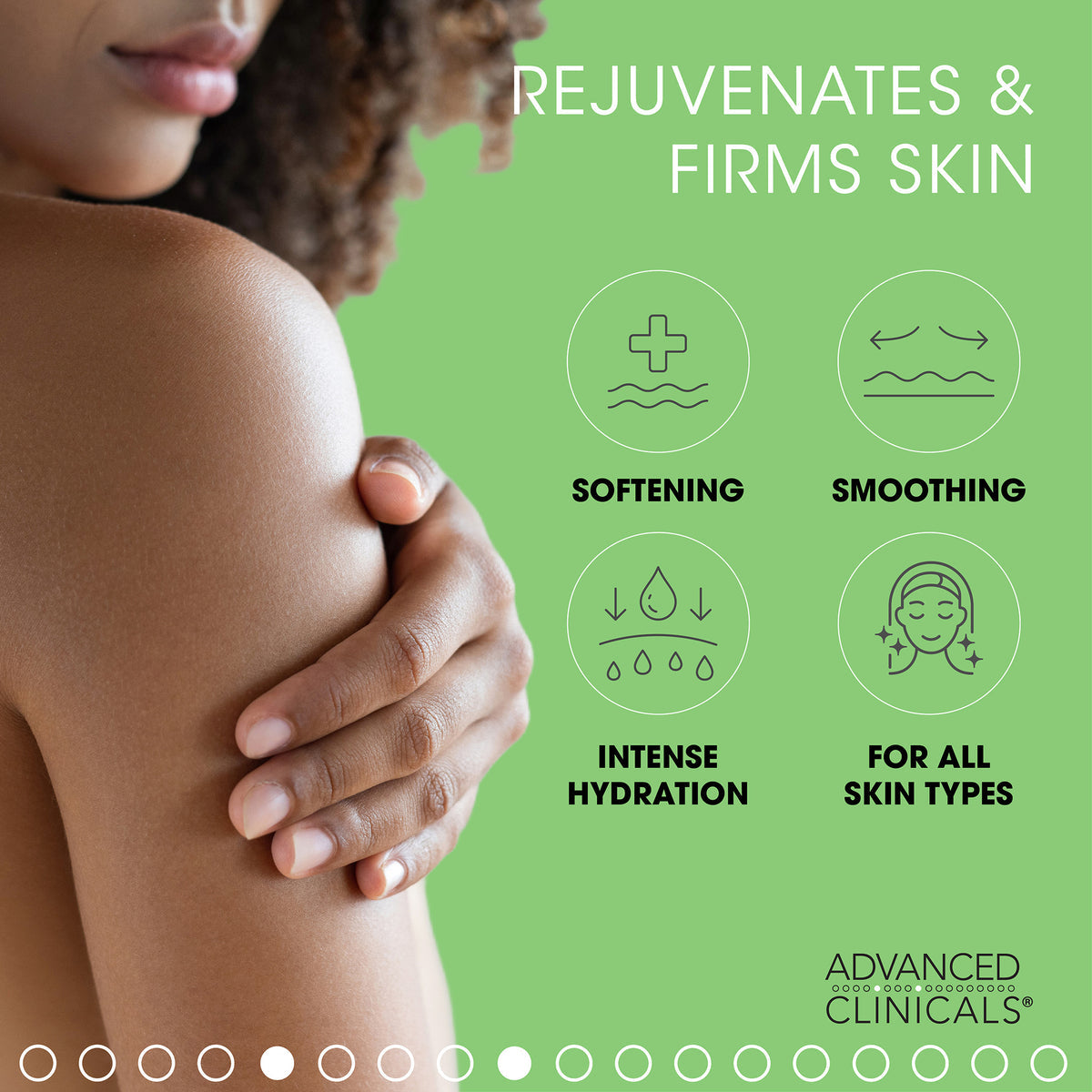 REJUVENATES & FIRMS SKIN

SOFTENING

SMOOTHING

INTENSE HYDRATION

FOR ALL SKIN TYPES

ADVANCED CLINICALS®