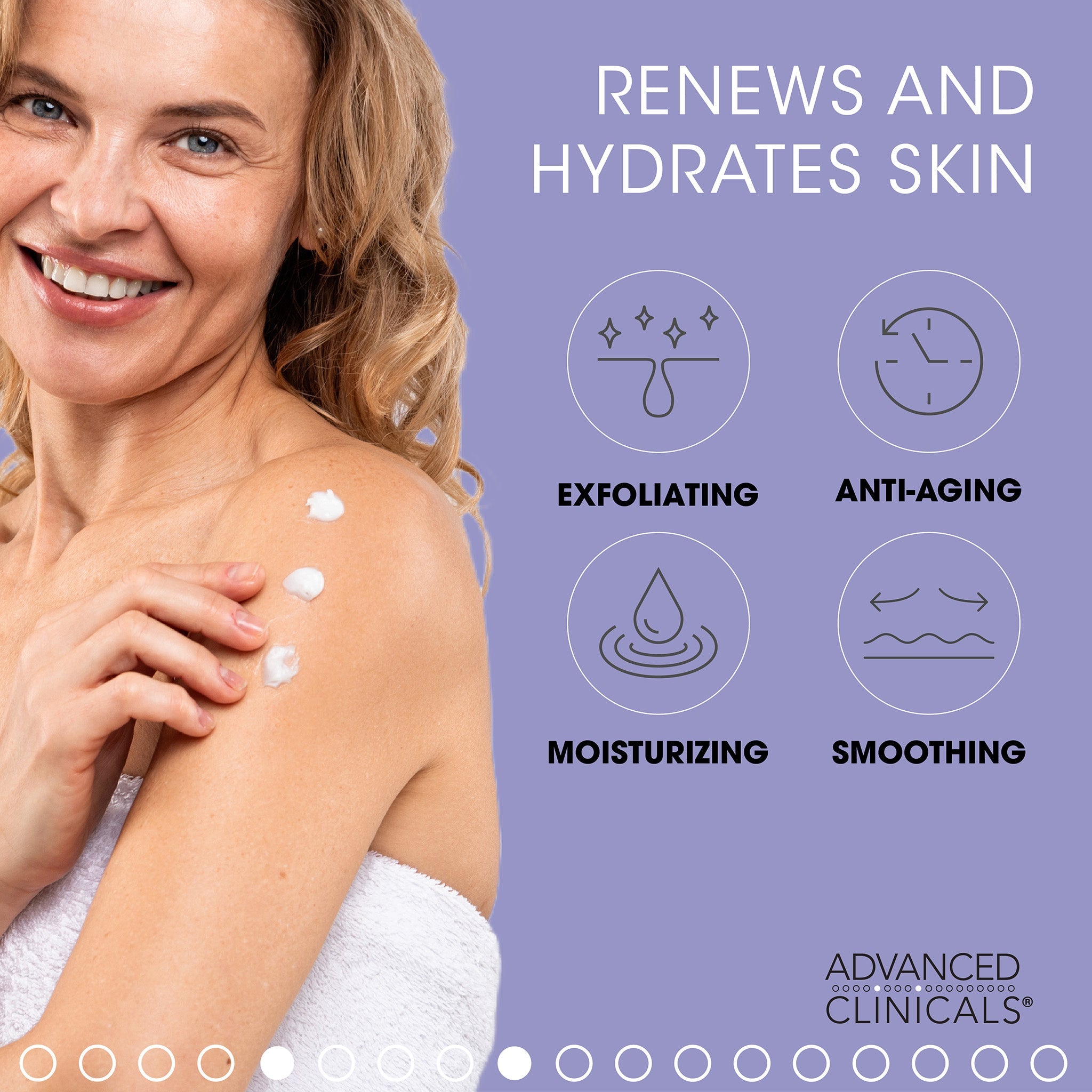 RENEWS AND HYDRATES SKIN

EXFOLIATING

ANTI-AGING

MOISTURIZING

SMOOTHING

ADVANCED CLINICALS®