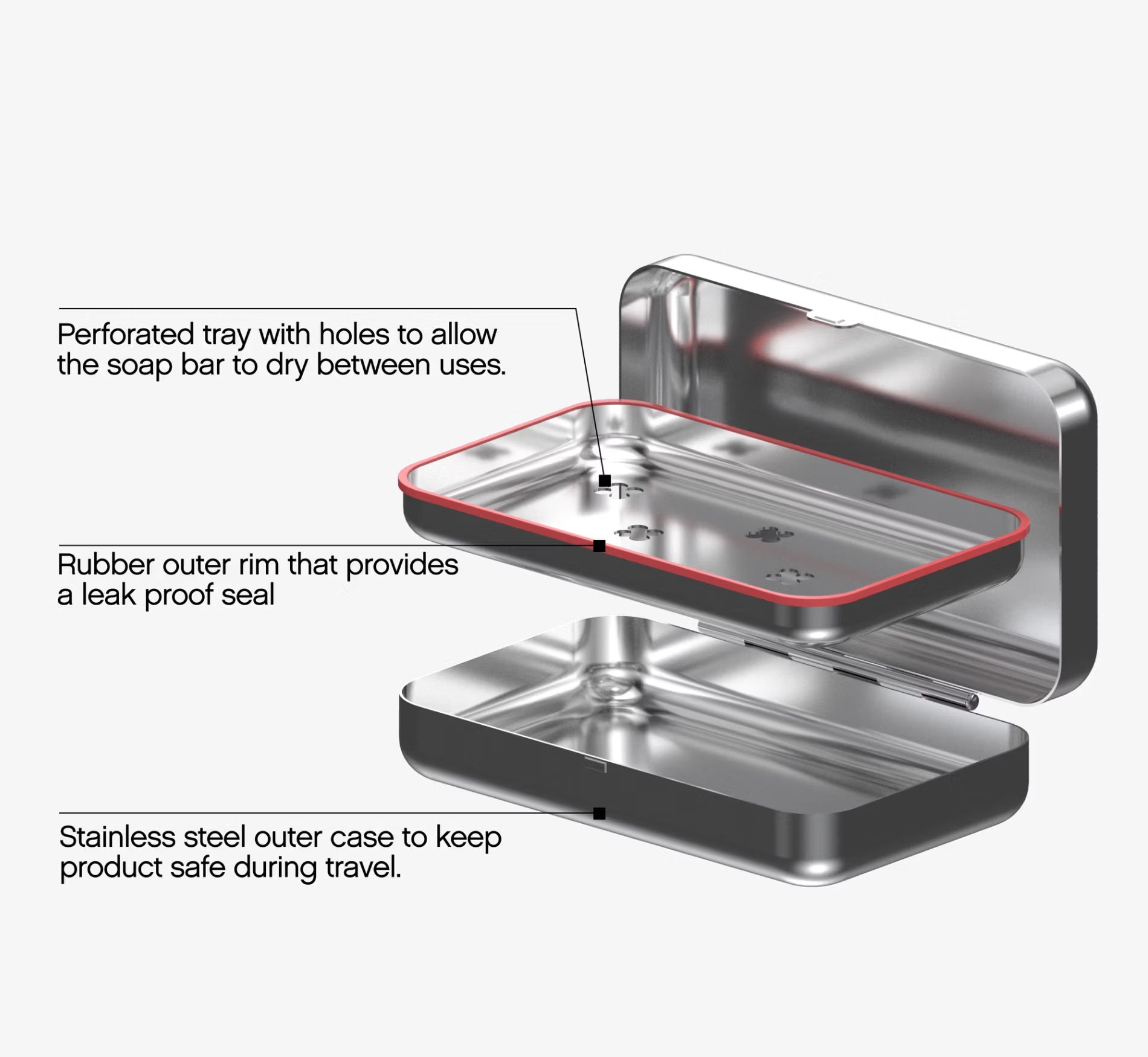 Perforated tray with holes to allow the soap bar to dry between uses.

Rubber outer rim that provides a leak proof seal

Stainless steel outer case to keep product safe during travel.