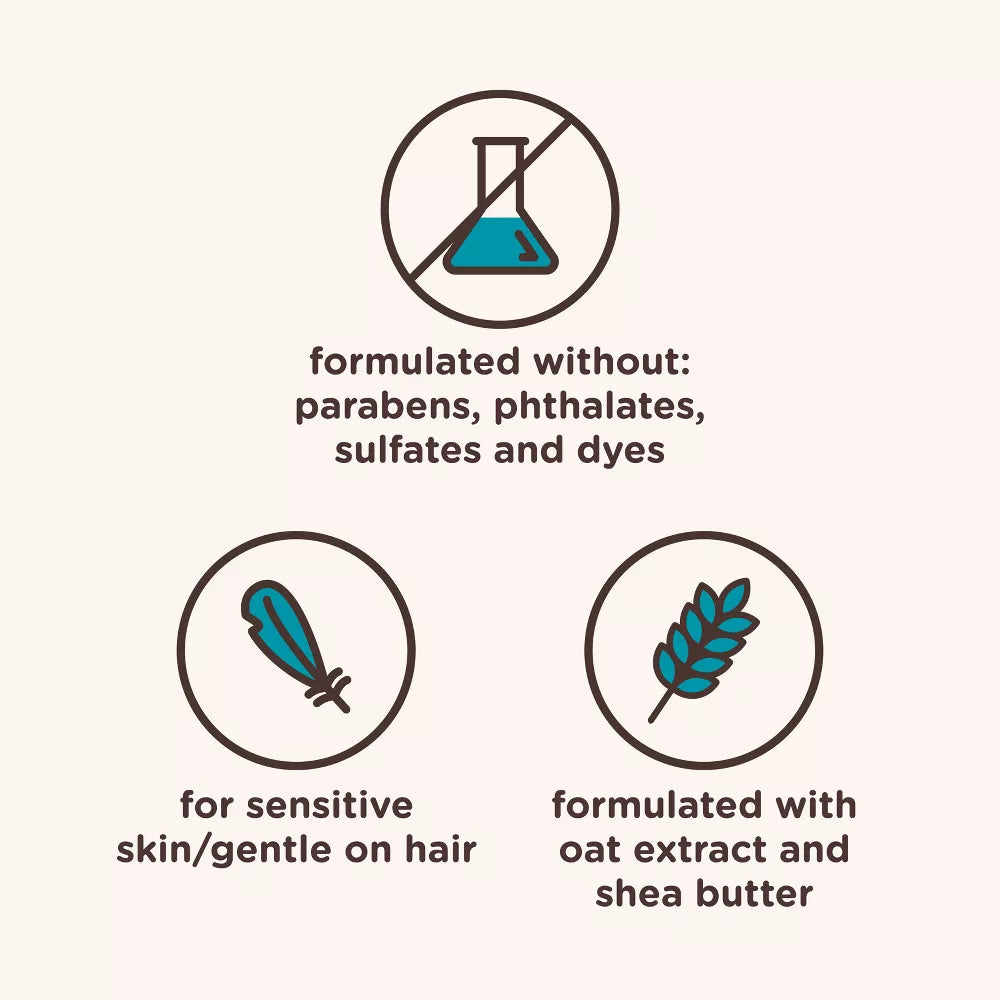 formulated without: parabens, phthalates, sulfates and dyes

for sensitive skin/gentle on hair

formulated with oat extract and shea butter