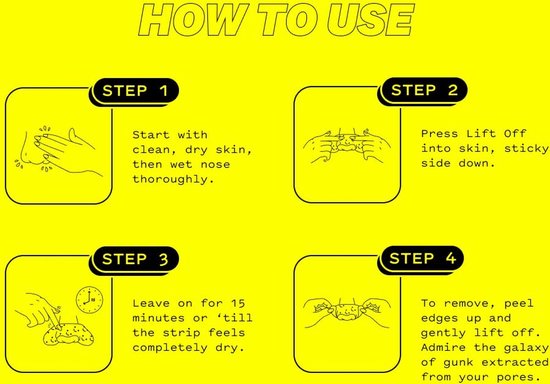 HOW TO USE

STEP 1

Start with clean, dry skin, then wet nose thoroughly.

STEP 2

Press Lift Off into skin, sticky side down.

STEP 3

Leave on for 15 minutes or 'till the strip feels completely dry.

STEP 4

To remove, peel edges up and gently lift off. Admire the galaxy of gunk extracted from your pores.